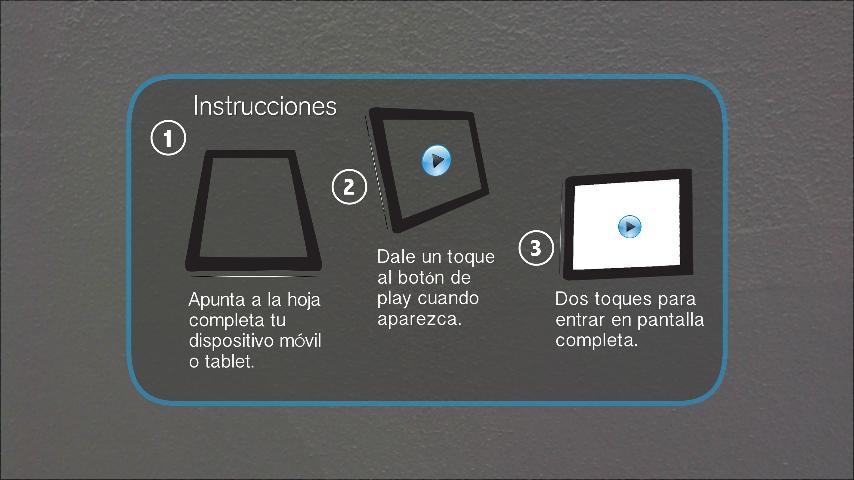 Instrucciones

1

Apunta a la hoja completa tu dispositivo móvil o tablet.

2

Dale un toque al botón de play cuando aparezca.

3

Dos toques para entrar en pantalla completa.