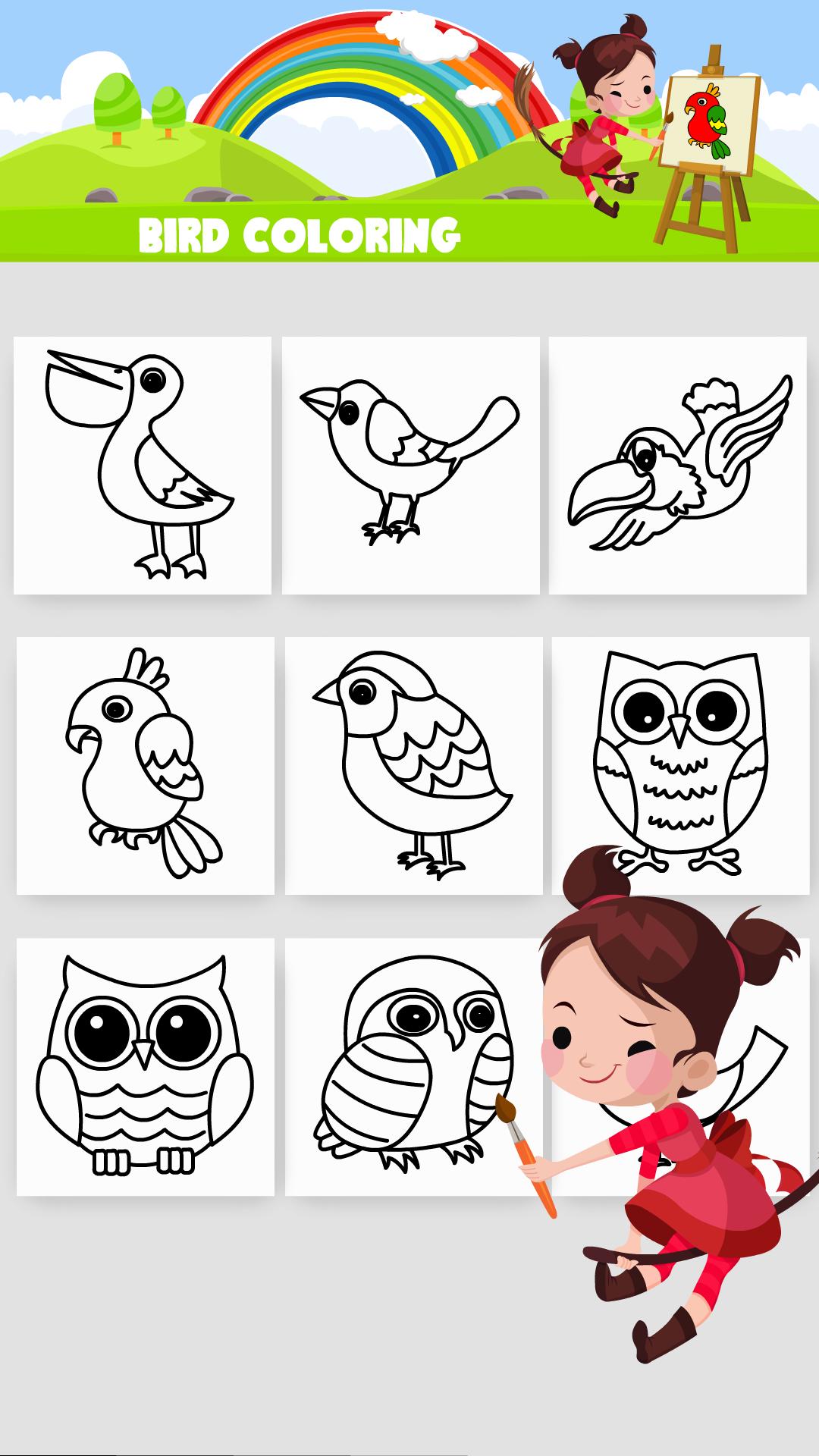 BIRD COLORING